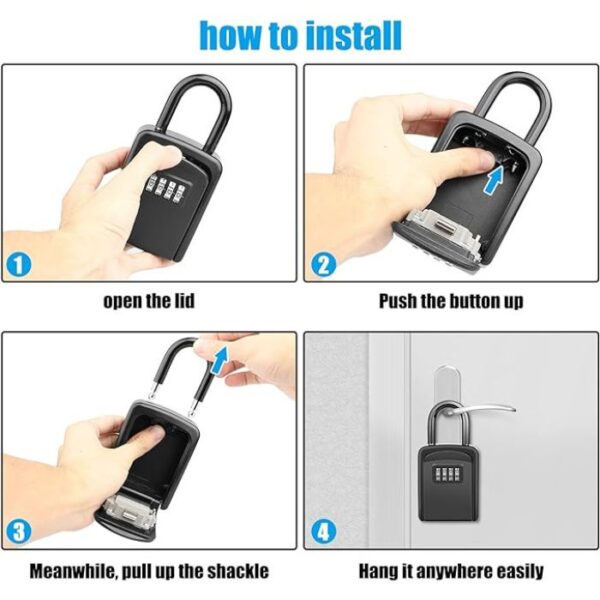 how to install

1

open the lid

2

Push the button up

3

Meanwhile, pull up the shackle

4

Hang it anywhere easily